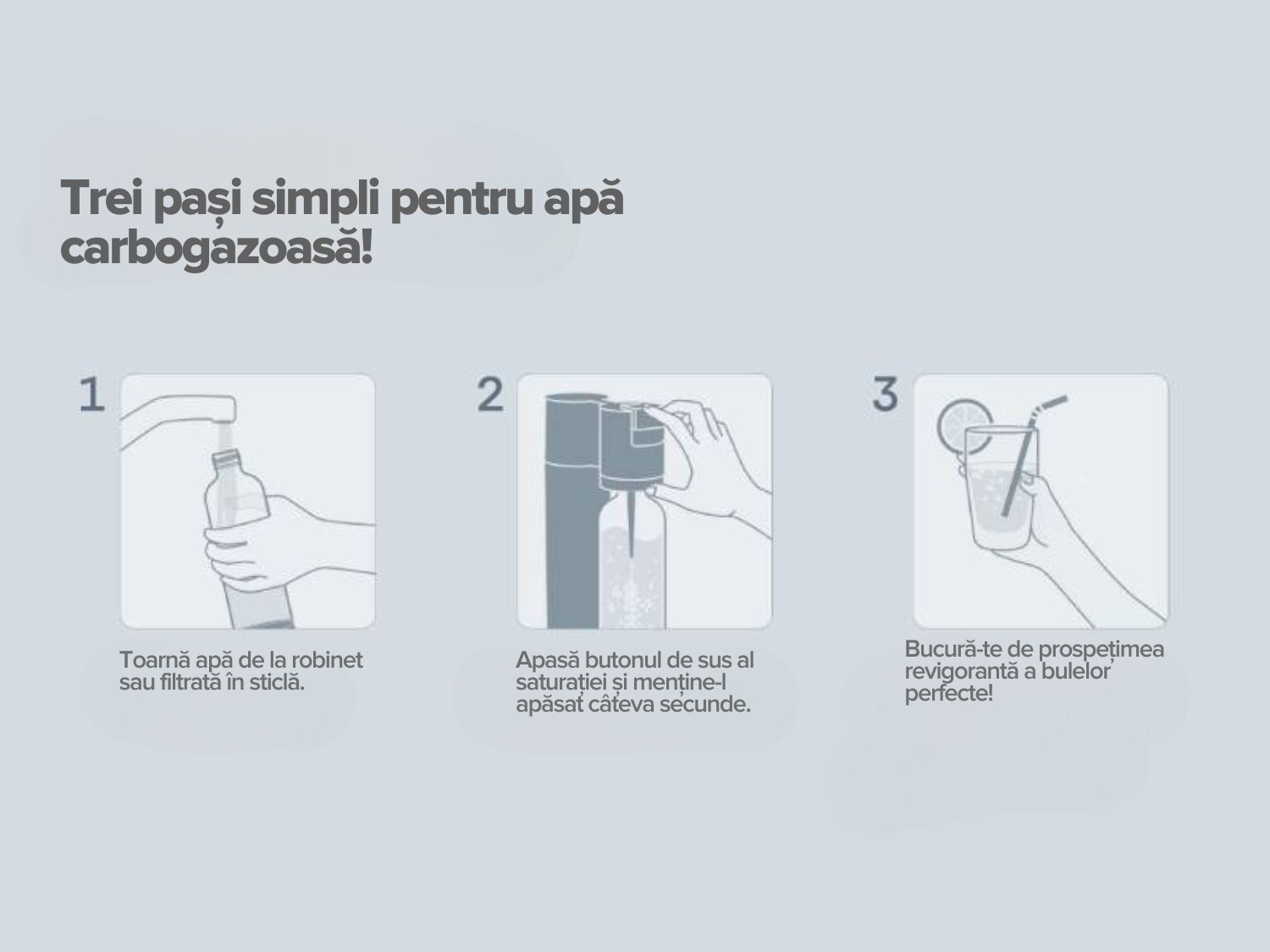 Trei pași simpli pentru apă carbogazoasă!

1

Toarnă apă de la robinet sau filtrată în sticlă.

2

Apasă butonul de sus al saturației și menține-l apăsat câteva secunde.

3

Bucură-te de prospețimea revigorantă a bulelor perfecte!